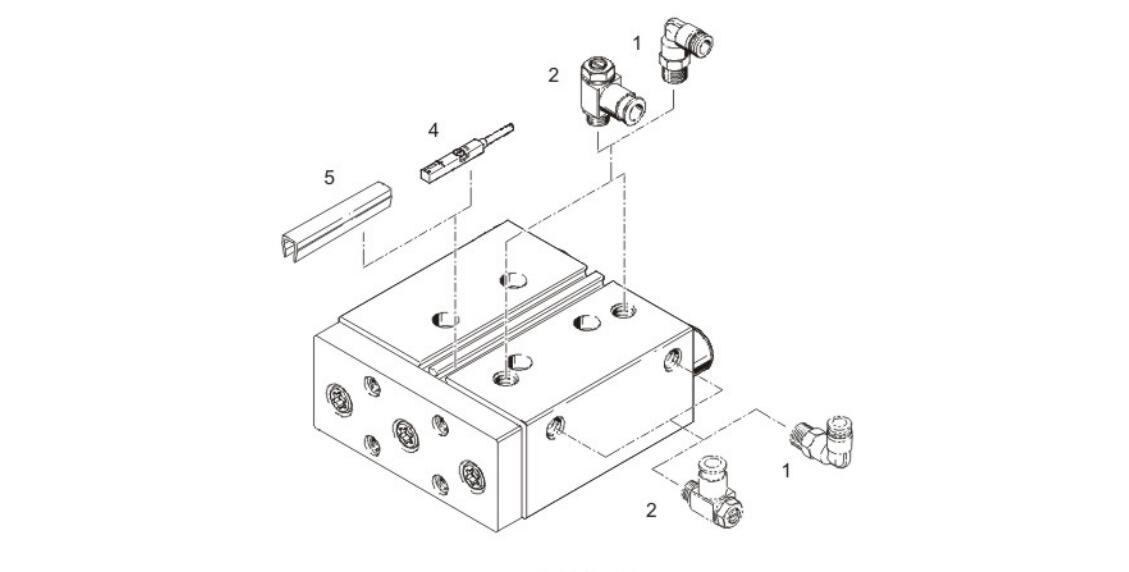 1
2
4
5
1
2